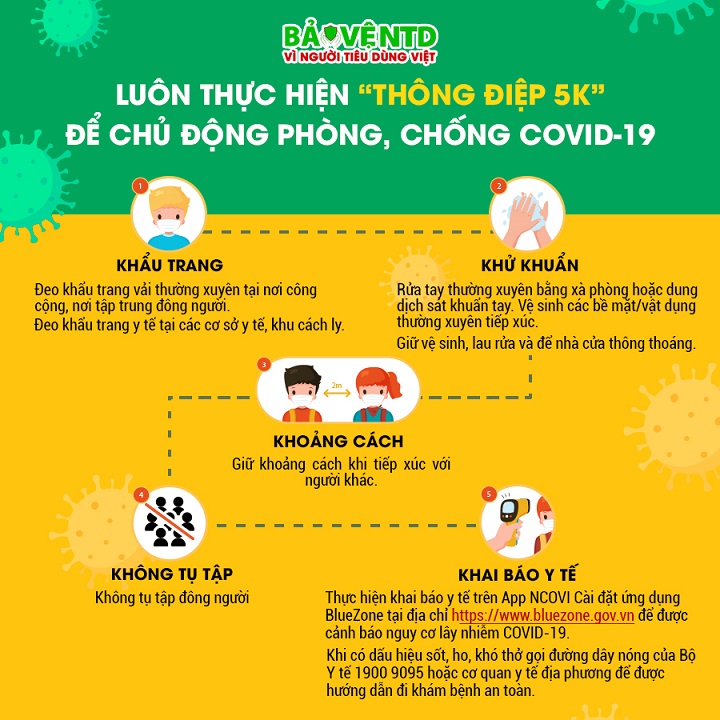 BẢO VỆ NTD
VÌ NGƯỜI TIÊU DÙNG VIỆT

LUÔN THỰC HIỆN "THÔNG ĐIỆP 5K"
ĐỂ CHỦ ĐỘNG PHÒNG, CHỐNG COVID-19

1

KHẨU TRANG

Đeo khẩu trang vải thường xuyên tại nơi công cộng, nơi tập trung đông người.

Đeo khẩu trang y tế tại các cơ sở y tế, khu cách ly.

2

KHỬ KHUẨN

Rửa tay thường xuyên bằng xà phòng hoặc dung dịch sát khuẩn tay. Vệ sinh các bề mặt/vật dụng thường xuyên tiếp xúc.

Giữ vệ sinh, lau rửa và để nhà cửa thông thoáng.

3

2m

KHOẢNG CÁCH

Giữ khoảng cách khi tiếp xúc với người khác.

4

KHÔNG TỤ TẬP

Không tụ tập đông người

5

KHAI BÁO Y TẾ

Thực hiện khai báo y tế trên App NCOVI Cài đặt ứng dụng BlueZone tại địa chỉ https://www.bluezone.gov.vn để được cảnh báo nguy cơ lây nhiễm COVID-19.

Khi có dấu hiệu sốt, ho, khó thở gọi đường dây nóng của Bộ Y tế 1900 9095 hoặc cơ quan y tế địa phương để được hướng dẫn đi khám bệnh an toàn.